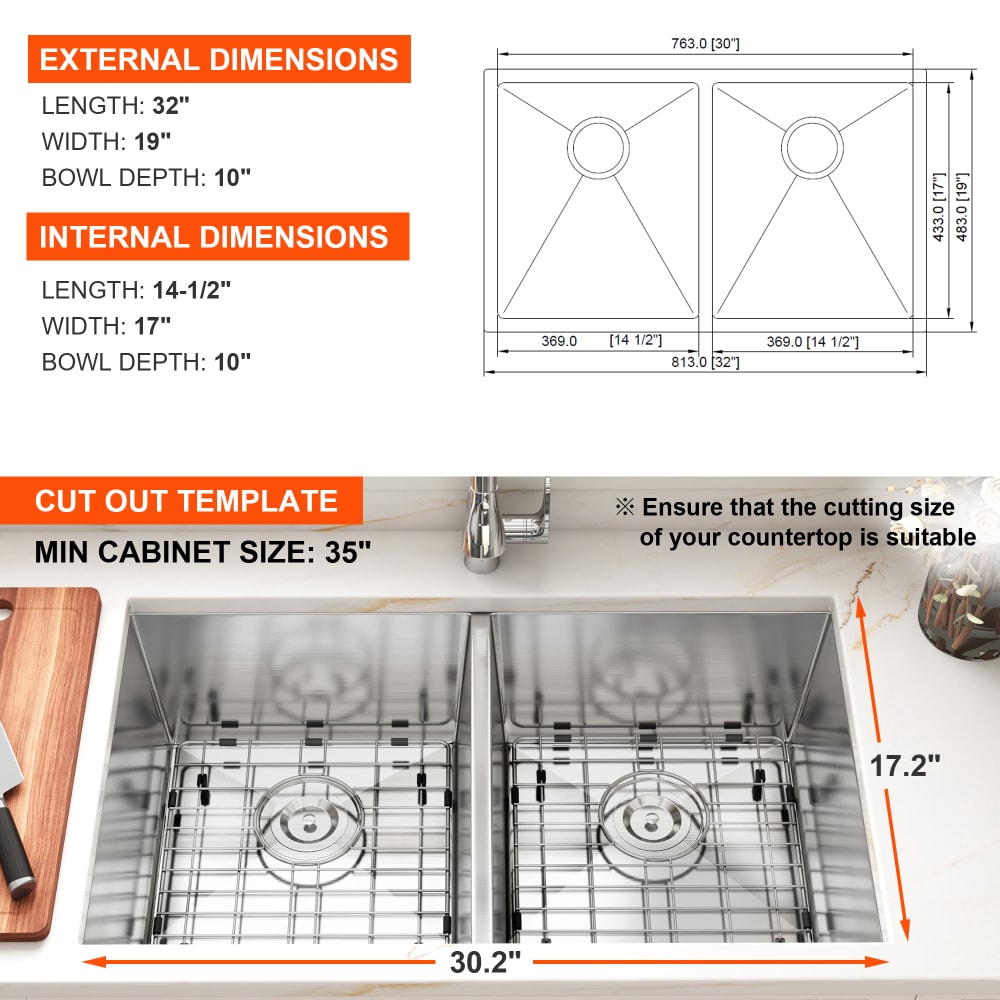 EXTERNAL DIMENSIONS

LENGTH: 32"

WIDTH: 19"

BOWL DEPTH: 10"

INTERNAL DIMENSIONS

LENGTH: 14-1/2"

WIDTH: 17"

BOWL DEPTH: 10"

763.0 [30"]

433.0 [17"]

483.0 [19"]

369.0 [14 1/2"]

369.0 [14 1/2"]

813.0 [32"]

CUT OUT TEMPLATE

MIN CABINET SIZE: 35"

※ Ensure that the cutting size of your countertop is suitable

17.2"

30.2"